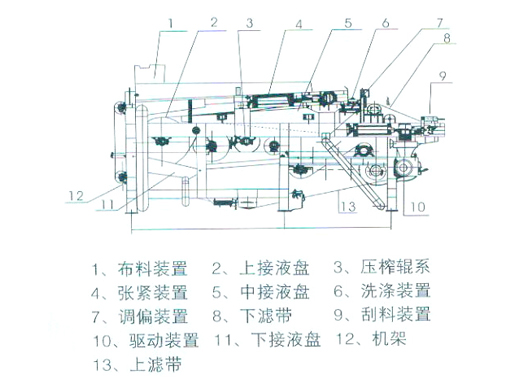 1 2 3 4 5 6 7 8 9

12 11 13 10

1、布料装置　2、上接液盘　3、压榨辊系
4、张紧装置　5、中接液盘　6、洗涤装置
7、调偏装置　8、下滤带　9、刮料装置
10、驱动装置　11、下接液盘　12、机架
13、上滤带